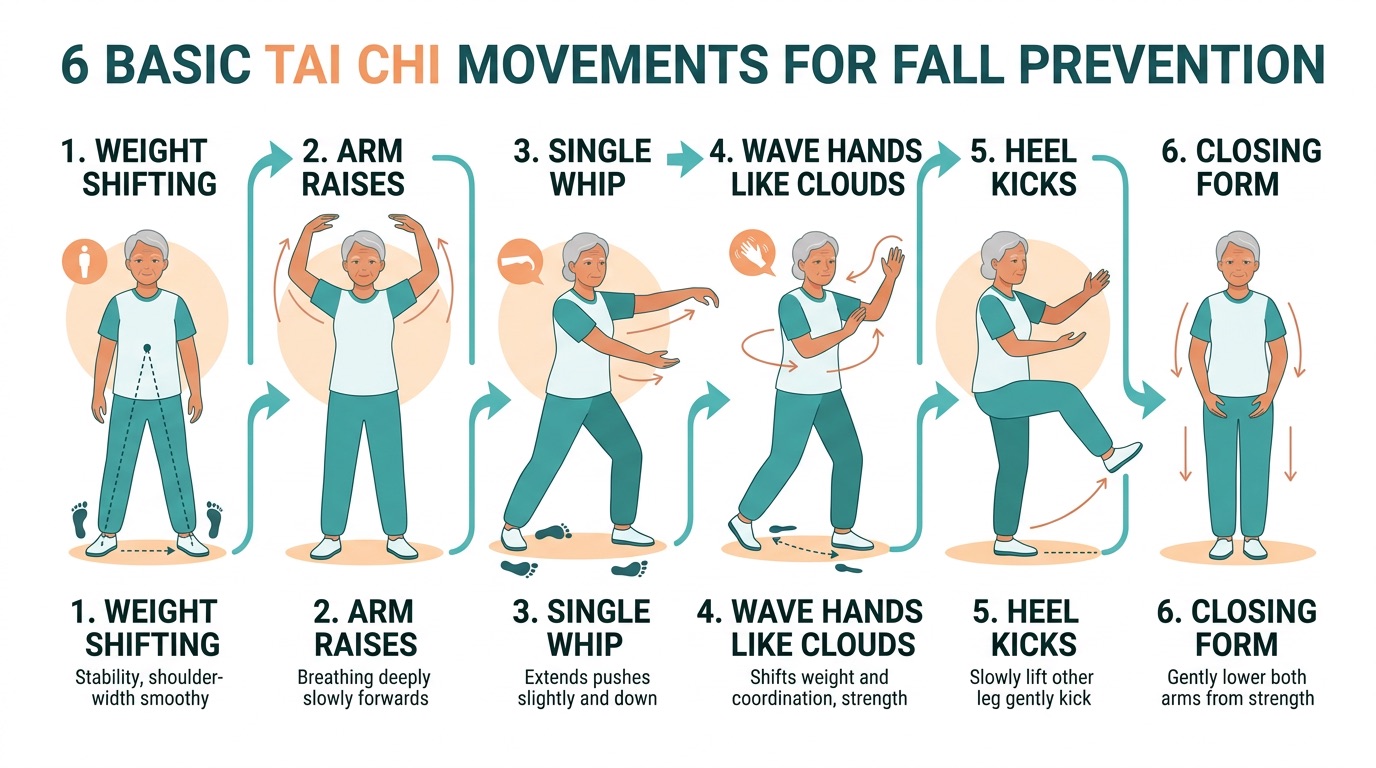 6 BASIC TAI CHI MOVEMENTS FOR FALL PREVENTION

1. WEIGHT SHIFTING

2. ARM RAISES

3. SINGLE WHIP

4. WAVE HANDS LIKE CLOUDS

5. HEEL KICKS

6. CLOSING FORM

1. WEIGHT SHIFTING
Stability, shoulder-width smoothy

2. ARM RAISES
Breathing deeply slowly forwards

3. SINGLE WHIP
Extends pushes slightly and down

4. WAVE HANDS LIKE CLOUDS
Shifts weight and coordination, strength

5. HEEL KICKS
Slowly lift other leg gently kick

6. CLOSING FORM
Gently lower both arms from strength