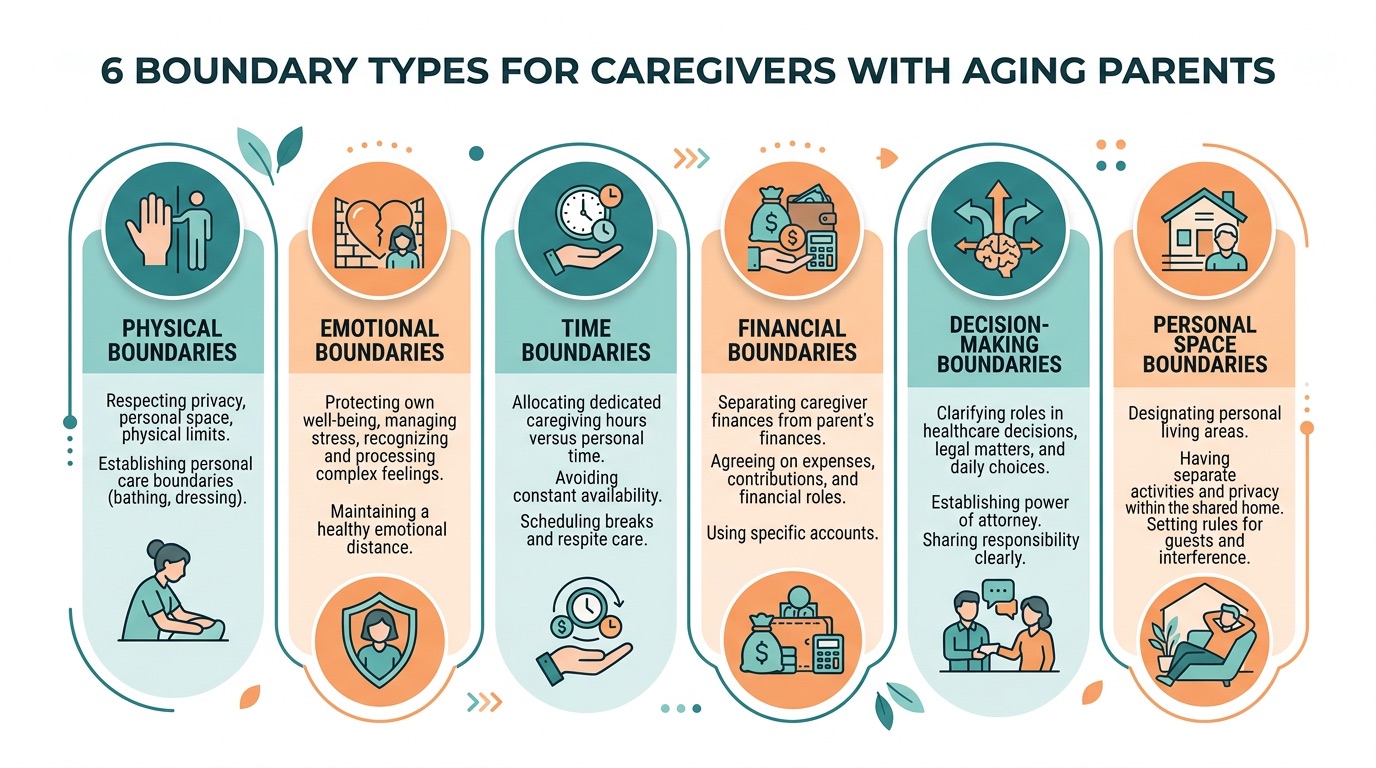 6 BOUNDARY TYPES FOR CAREGIVERS WITH AGING PARENTS

PHYSICAL BOUNDARIES

Respecting privacy, personal space, physical limits.

Establishing personal care boundaries (bathing, dressing).

EMOTIONAL BOUNDARIES

Protecting own well-being, managing stress, recognizing and processing complex feelings.

Maintaining a healthy emotional distance.

TIME BOUNDARIES

Allocating dedicated caregiving hours versus personal time.

Avoiding constant availability.

Scheduling breaks and respite care.

FINANCIAL BOUNDARIES

Separating caregiver finances from parent's finances.

Agreeing on expenses, contributions, and financial roles.

Using specific accounts.

DECISION-MAKING BOUNDARIES

Clarifying roles in healthcare decisions, legal matters, and daily choices.

Establishing power of attorney.

Sharing responsibility clearly.

PERSONAL SPACE BOUNDARIES

Designating personal living areas.

Having separate activities and privacy within the shared home.

Setting rules for guests and interference.