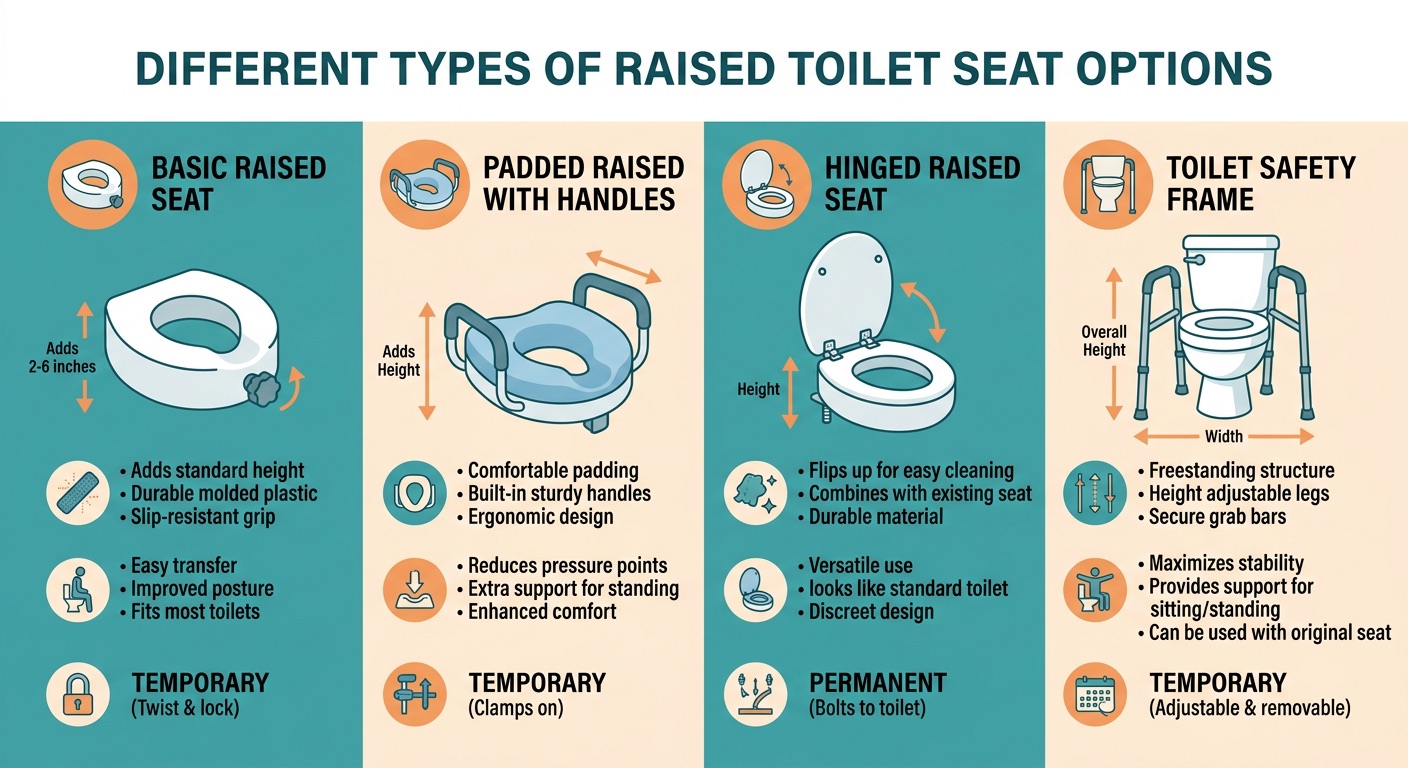 DIFFERENT TYPES OF RAISED TOILET SEAT OPTIONS

BASIC RAISED SEAT

Adds 2-6 inches

• Adds standard height
• Durable molded plastic
• Slip-resistant grip

• Easy transfer
• Improved posture
• Fits most toilets

TEMPORARY
(Twist & lock)

PADDED RAISED WITH HANDLES

Adds Height

• Comfortable padding
• Built-in sturdy handles
• Ergonomic design

• Reduces pressure points
• Extra support for standing
• Enhanced comfort

TEMPORARY
(Clamps on)

HINGED RAISED SEAT

Height

• Flips up for easy cleaning
• Combines with existing seat
• Durable material

• Versatile use
• looks like standard toilet
• Discreet design

PERMANENT
(Bolts to toilet)

TOILET SAFETY FRAME

Overall Height

Width

• Freestanding structure
• Height adjustable legs
• Secure grab bars

• Maximizes stability
• Provides support for sitting/standing
• Can be used with original seat

TEMPORARY
(Adjustable & removable)