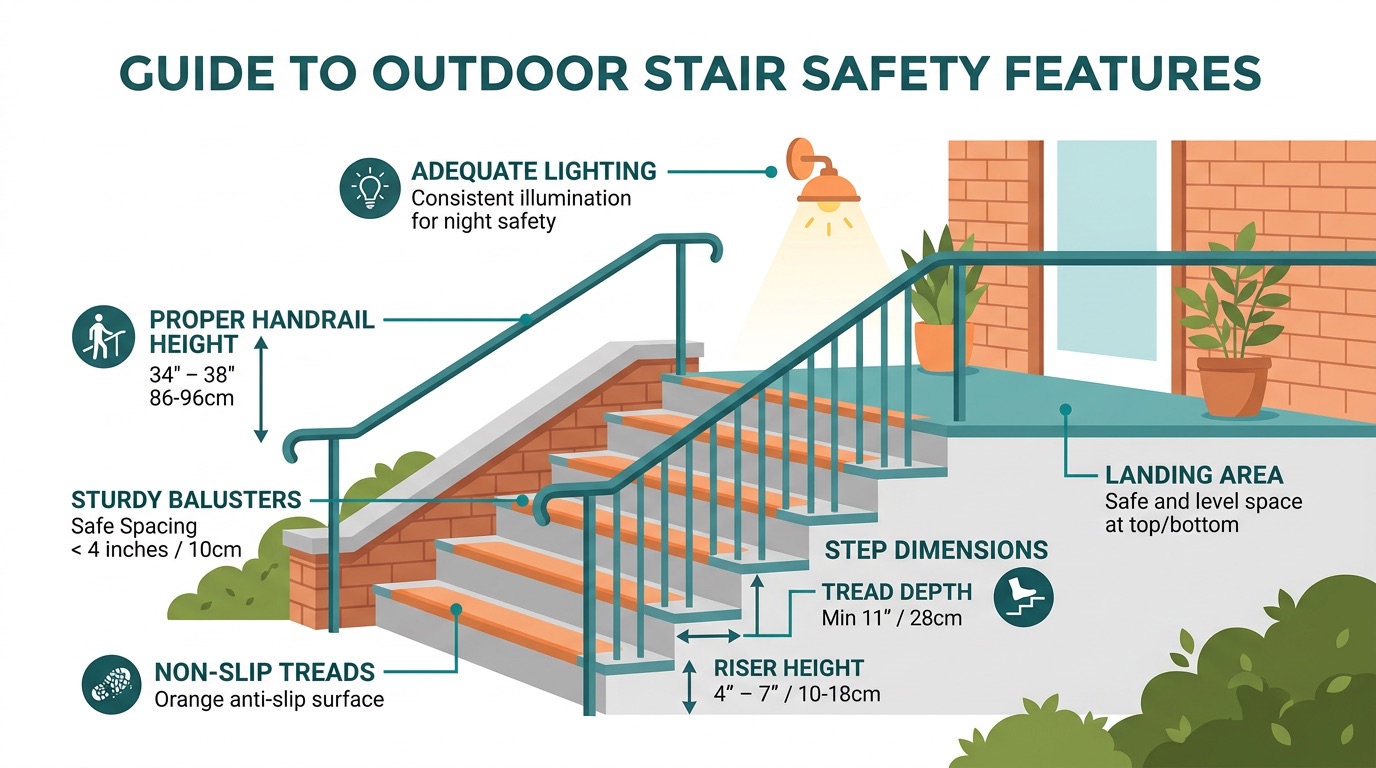 GUIDE TO OUTDOOR STAIR SAFETY FEATURES

ADEQUATE LIGHTING
Consistent illumination for night safety

PROPER HANDRAIL HEIGHT
34" – 38"
86-96cm

STURDY BALUSTERS
Safe Spacing
< 4 inches / 10cm

NON-SLIP TREADS
Orange anti-slip surface

LANDING AREA
Safe and level space at top/bottom

STEP DIMENSIONS

TREAD DEPTH
Min 11" / 28cm

RISER HEIGHT
4" – 7" / 10-18cm