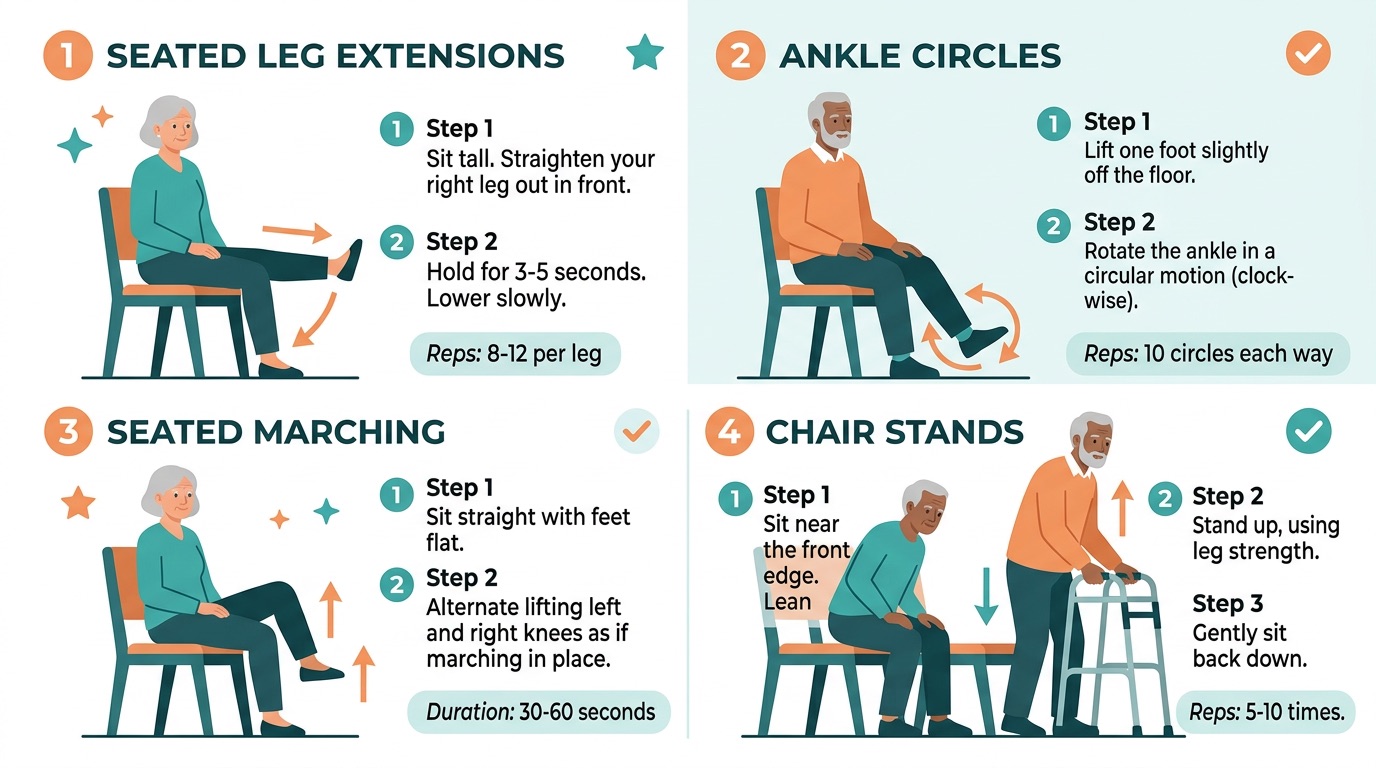 1 SEATED LEG EXTENSIONS

1 Step 1
Sit tall. Straighten your right leg out in front.

2 Step 2
Hold for 3-5 seconds. Lower slowly.

Reps: 8-12 per leg

2 ANKLE CIRCLES

1 Step 1
Lift one foot slightly off the floor.

2 Step 2
Rotate the ankle in a circular motion (clockwise).

Reps: 10 circles each way

3 SEATED MARCHING

1 Step 1
Sit straight with feet flat.

2 Step 2
Alternate lifting left and right knees as if marching in place.

Duration: 30-60 seconds

4 CHAIR STANDS

1 Step 1
Sit near the front edge. Lean

2 Step 2
Stand up, using leg strength.

Step 3
Gently sit back down.

Reps: 5-10 times.